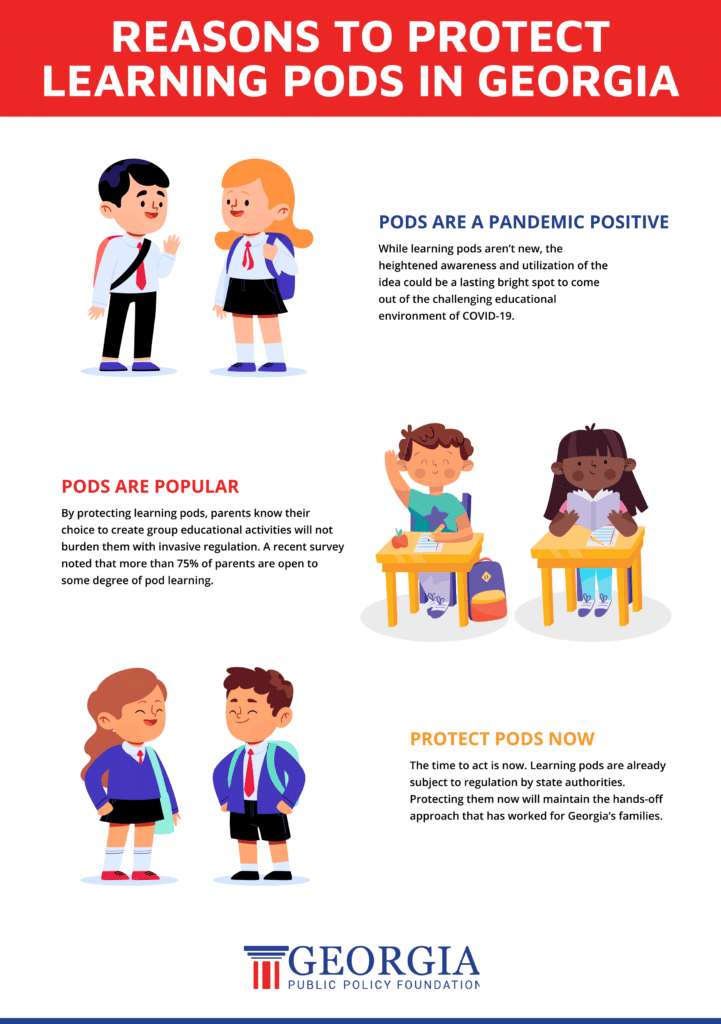 REASONS TO PROTECT LEARNING PODS IN GEORGIA

PODS ARE A PANDEMIC POSITIVE

While learning pods aren't new, the heightened awareness and utilization of the idea could be a lasting bright spot to come out of the challenging educational environment of COVID-19.

PODS ARE POPULAR

By protecting learning pods, parents know their choice to create group educational activities will not burden them with invasive regulation. A recent survey noted that more than 75% of parents are open to some degree of pod learning.

PROTECT PODS NOW

The time to act is now. Learning pods are already subject to regulation by state authorities. Protecting them now will maintain the hands-off approach that has worked for Georgia's families.

GEORGIA
PUBLIC POLICY FOUNDATION